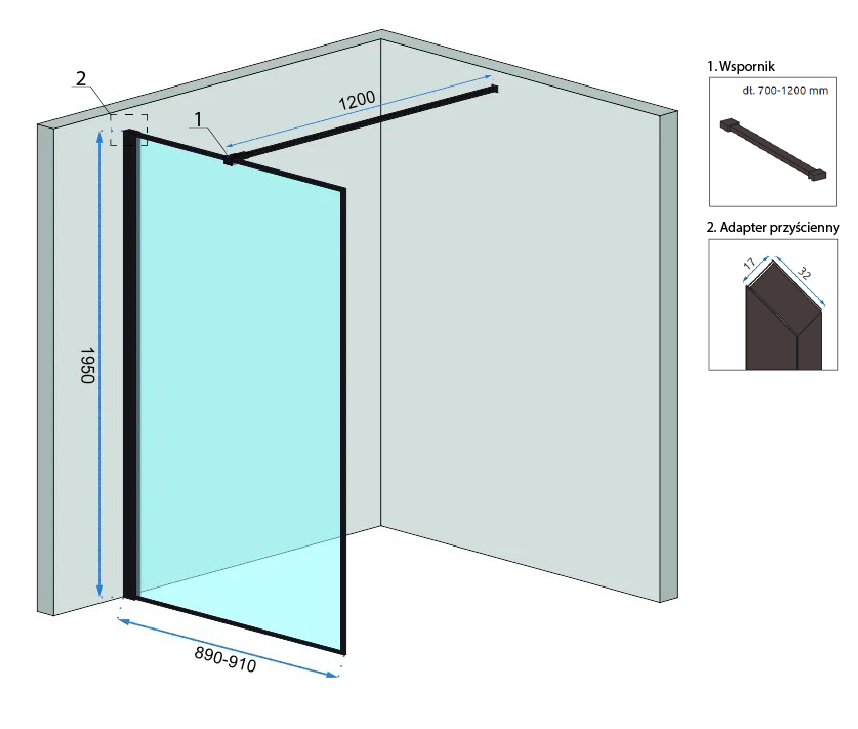 2

1

1200

1950

890-910

1. Wspornik

dł. 700-1200 mm

2. Adapter przyścienny

17

32